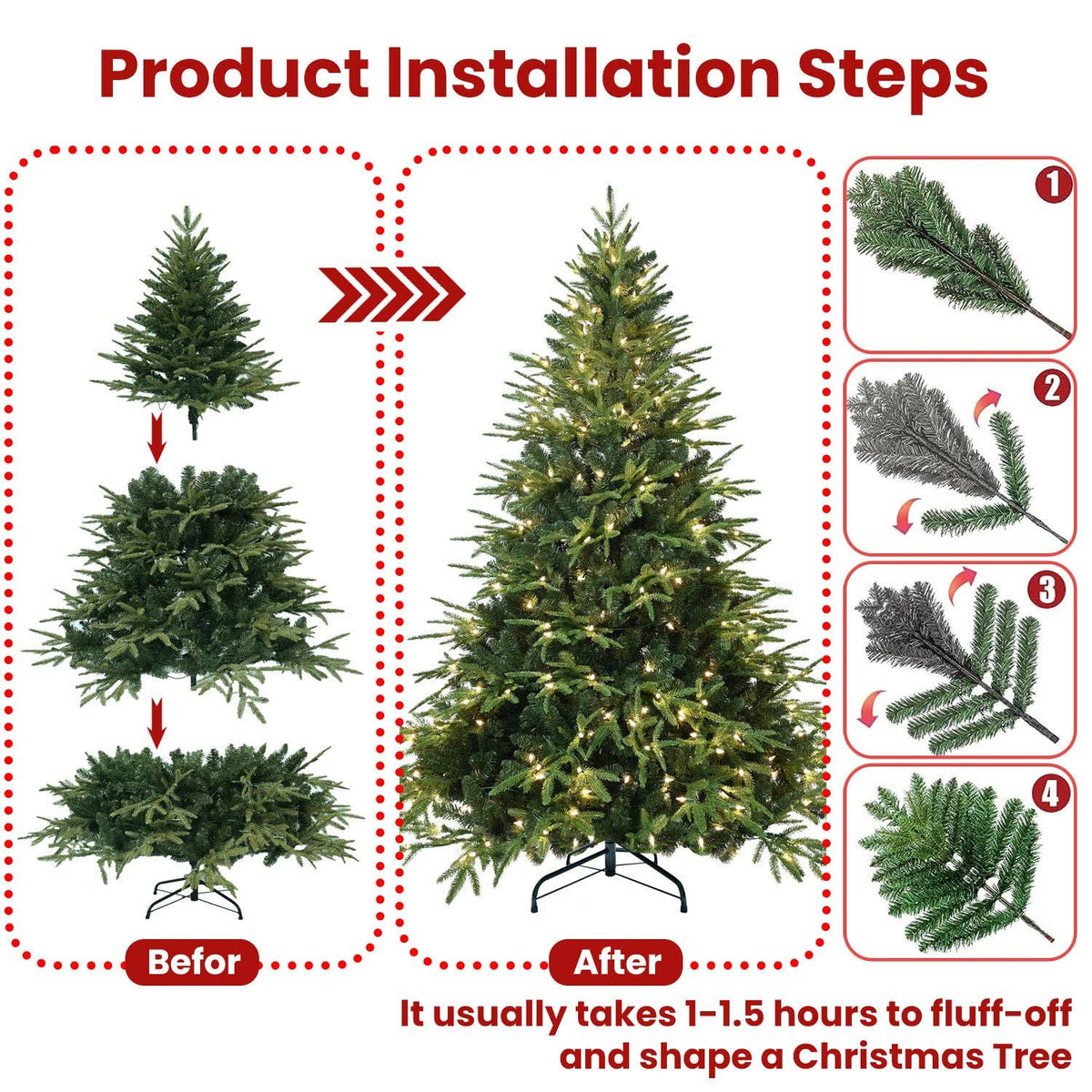 Product Installation Steps

1

2

3

4

Befor

After

It usually takes 1-1.5 hours to fluff-off and shape a Christmas Tree