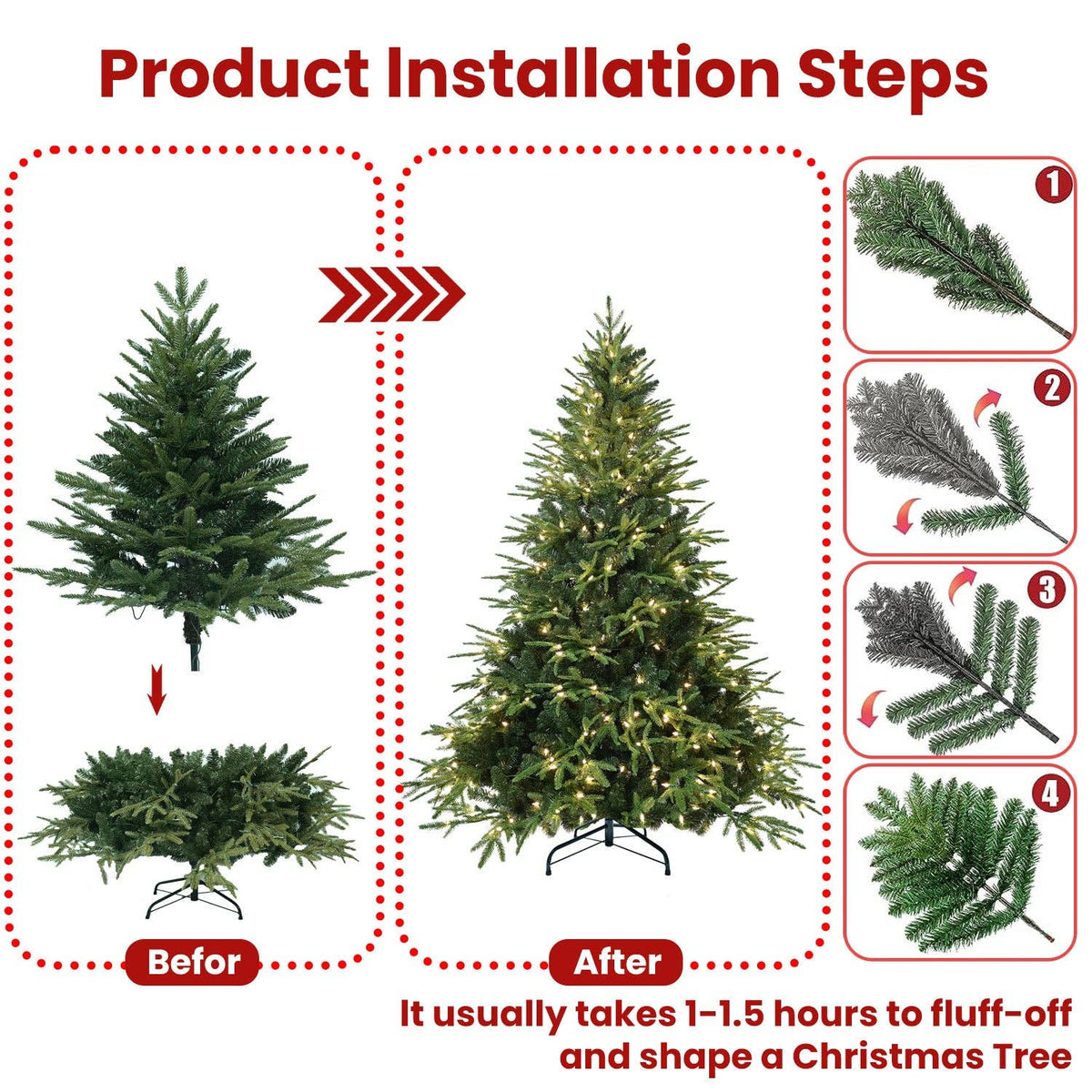 Product Installation Steps

1

2

3

4

Befor

After

It usually takes 1-1.5 hours to fluff-off and shape a Christmas Tree